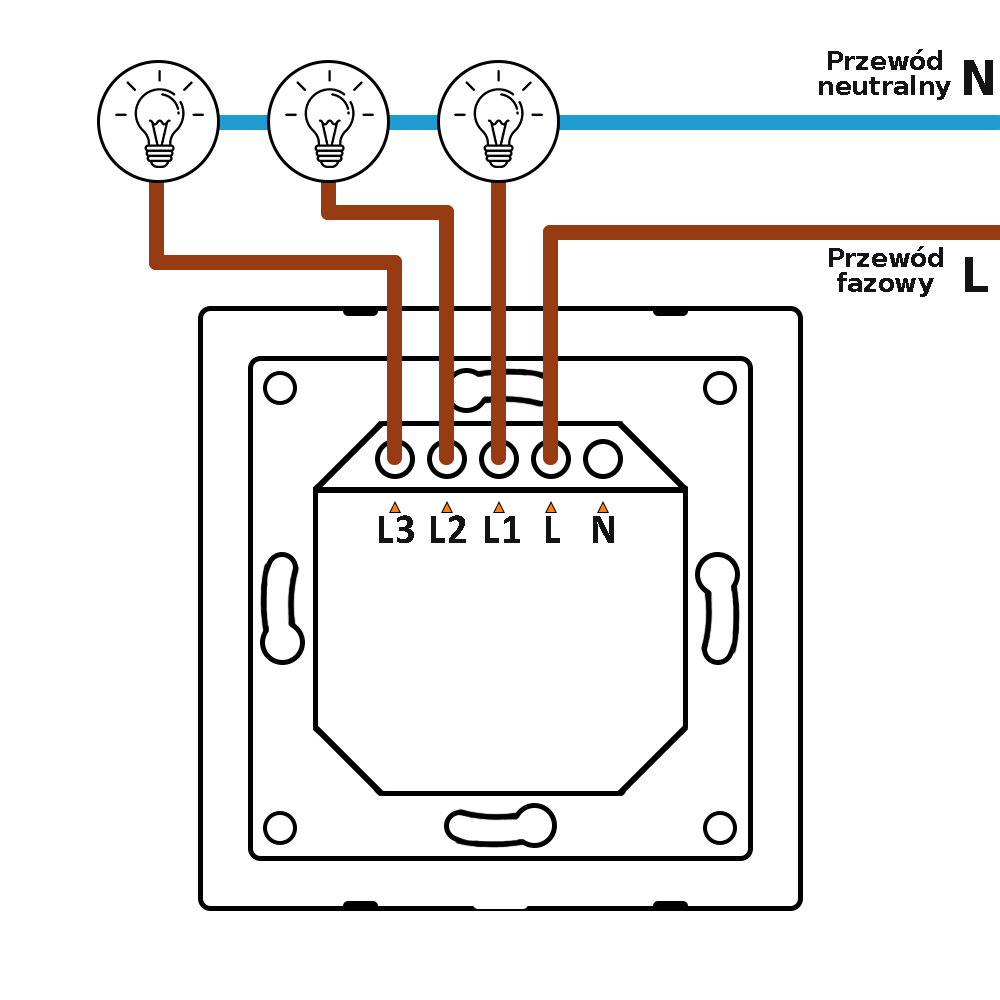 Przewód neutralny N

Przewód fazowy L

L3 L2 L1 L N